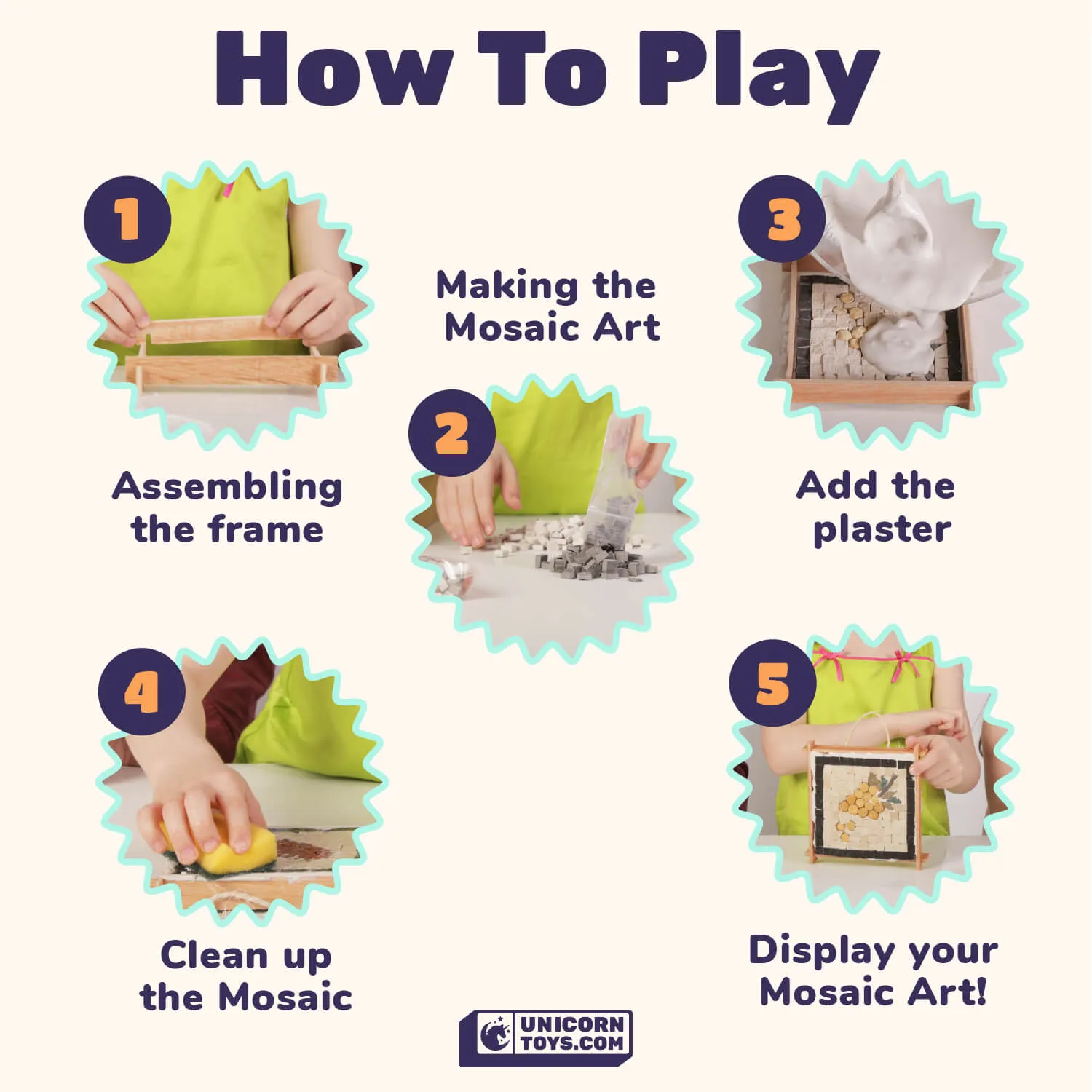 How To Play

1

Assembling the frame

Making the Mosaic Art

2

3

Add the plaster

4

Clean up the Mosaic

5

Display your Mosaic Art!

UNICORN TOYS.COM